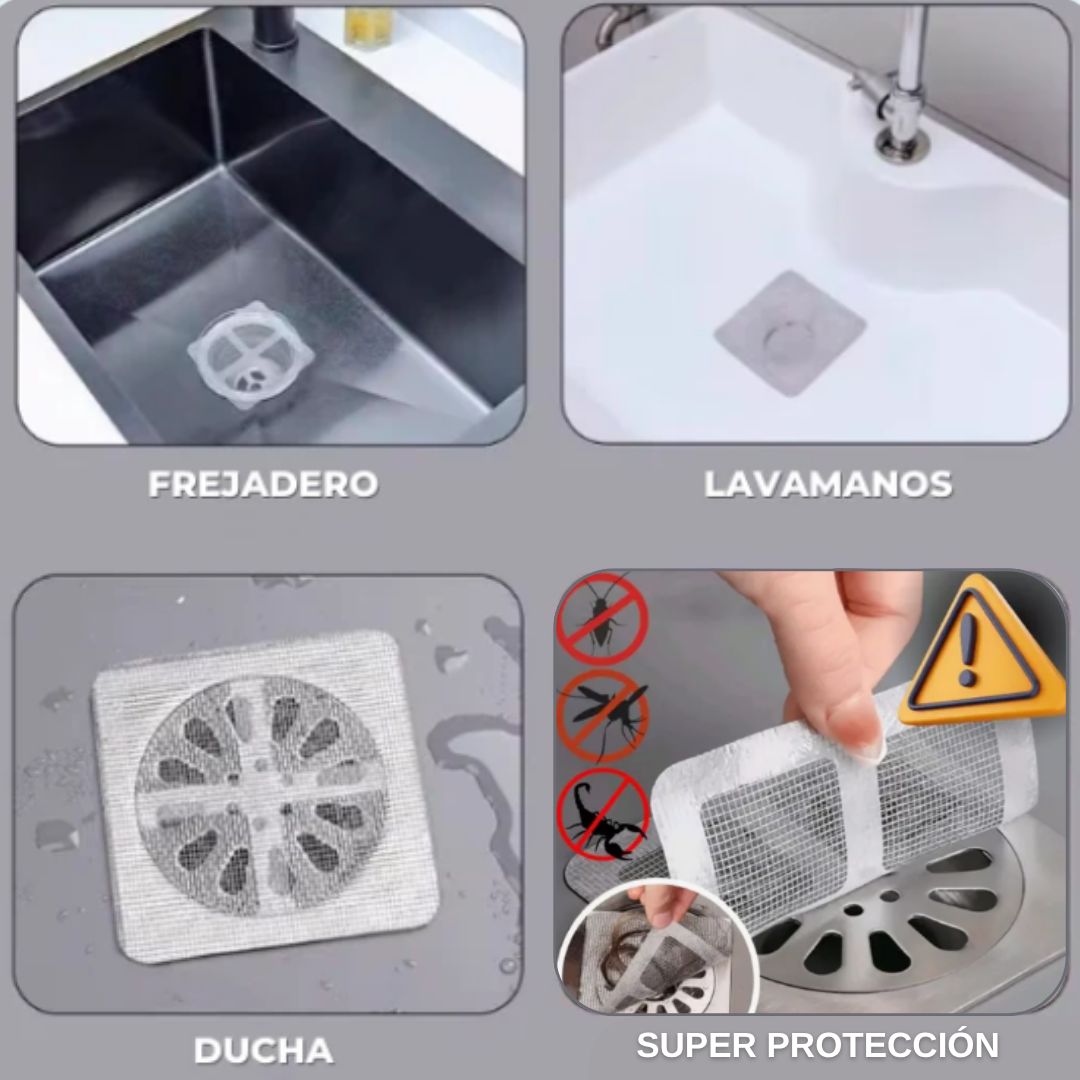 FREJADERO

LAVAMANOS

DUCHA

SUPER PROTECCIÓN